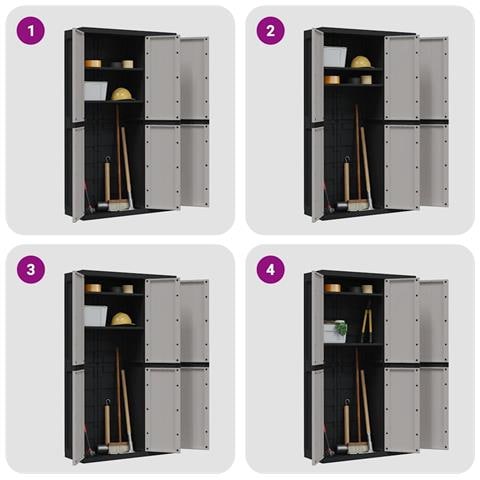 1

2

3

4